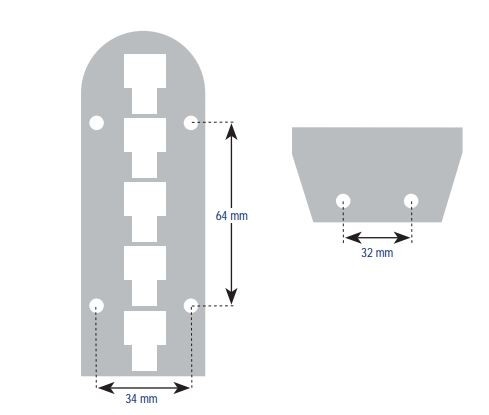 64 mm

34 mm

32 mm