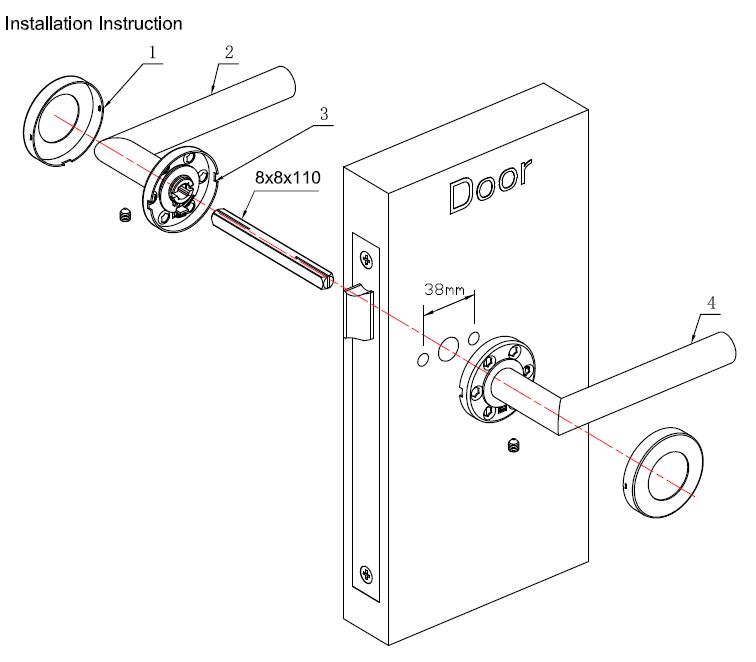 Installation Instruction

1

2

3

8x8x110

Door

38mm

4