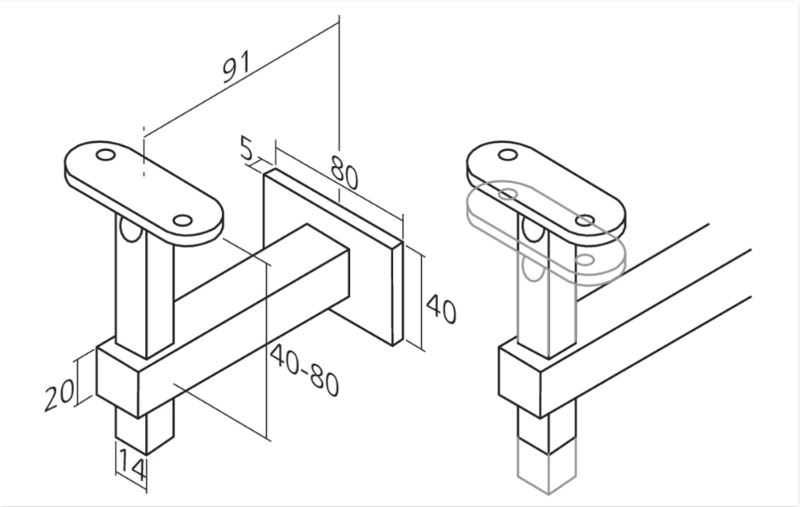 91
5
80
40
40-80
20
14