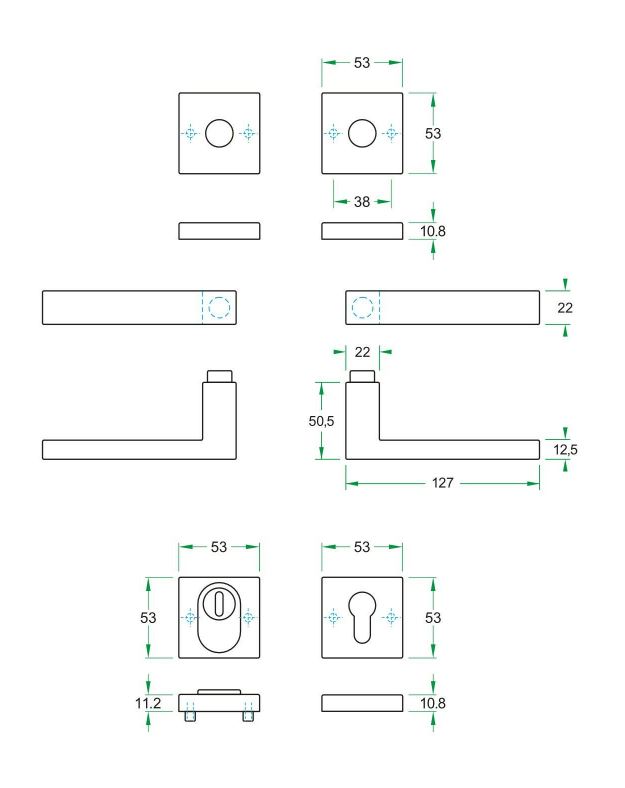 53

53

38

10.8

22

22

50,5

12,5

127

53

53

53

53

11.2

10.8