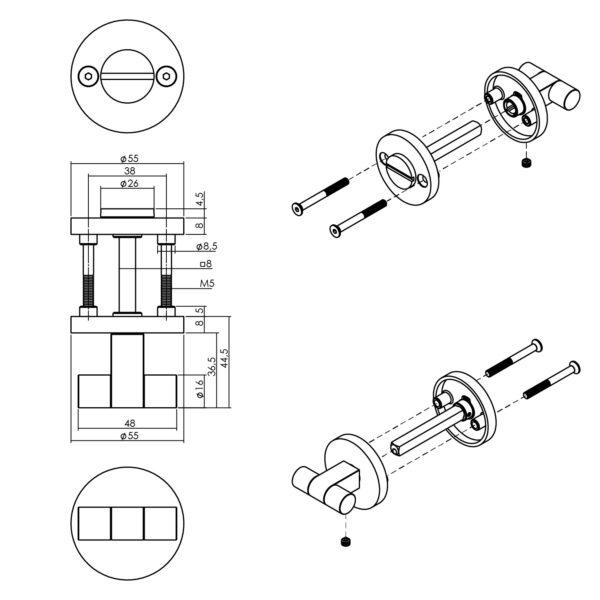 ø55
38
ø26
4,5
8
ø8,5
□8
M5
5
8
36,5
44,5
ø16
48
ø55