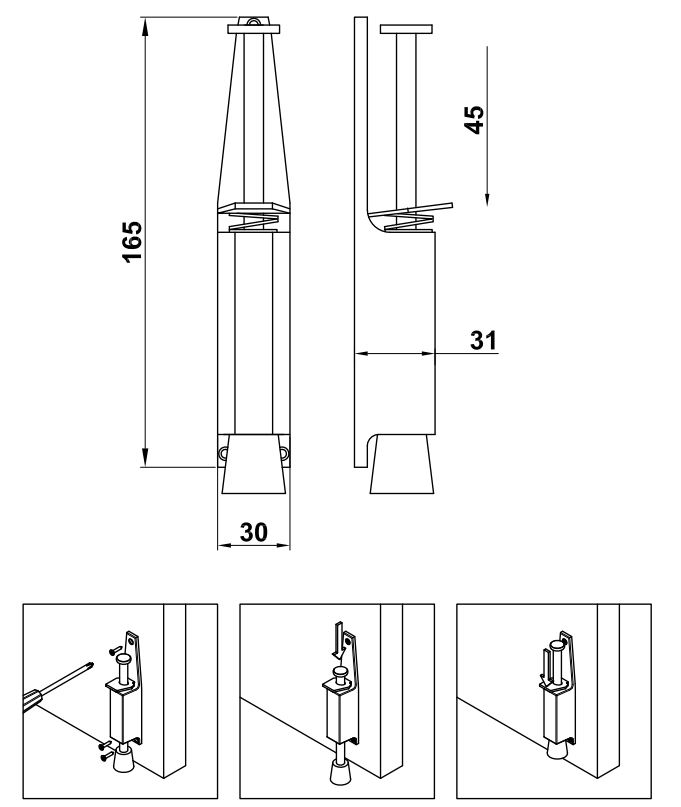 165
45
31
30