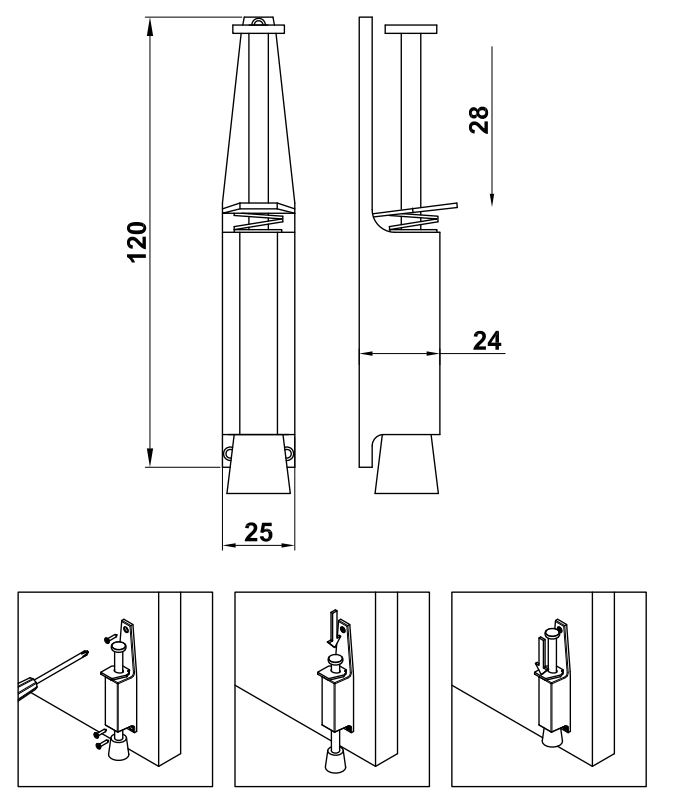 120

28

24

25