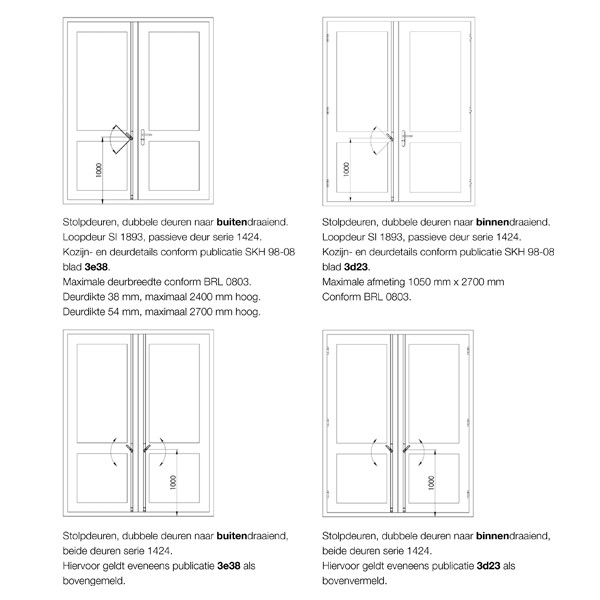 1000

Stolpdeuren, dubbele deuren naar buitendraaiend. Loopdeur SI 1893, passieve deur serie 1424. Kozijn- en deurdetails conform publicatie SKH 98-08 blad 3e38. Maximale deurbreedte conform BRL 0803. Deurdikte 38 mm, maximaal 2400 mm hoog. Deurdikte 54 mm, maximaal 2700 mm hoog.

1000

Stolpdeuren, dubbele deuren naar binnendraaiend. Loopdeur SI 1893, passieve deur serie 1424. Kozijn- en deurdetails conform publicatie SKH 98-08 blad 3d23. Maximale afmeting 1050 mm x 2700 mm Conform BRL 0803.

1000

Stolpdeuren, dubbele deuren naar buitendraaiend, beide deuren serie 1424. Hiervoor geldt eveneens publicatie 3e38 als bovengemeld.

1000

Stolpdeuren, dubbele deuren naar binnendraaiend, beide deuren serie 1424. Hiervoor geldt eveneens publicatie 3d23 als bovenvermeld.