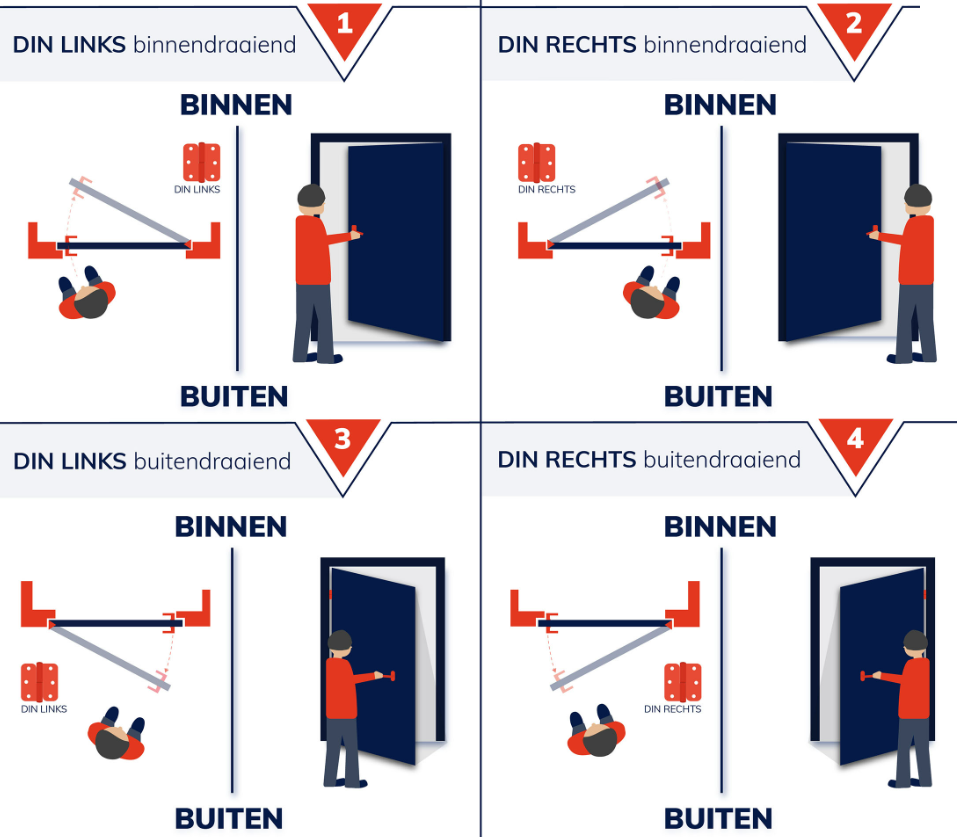 DIN LINKS binnendraaiend

1

BINNEN

DIN LINKS

BUITEN

DIN RECHTS binnendraaiend

2

BINNEN

DIN RECHTS

BUITEN

DIN LINKS buitendraaiend

3

BINNEN

DIN LINKS

BUITEN

DIN RECHTS buitendraaiend

4

BINNEN

DIN RECHTS

BUITEN