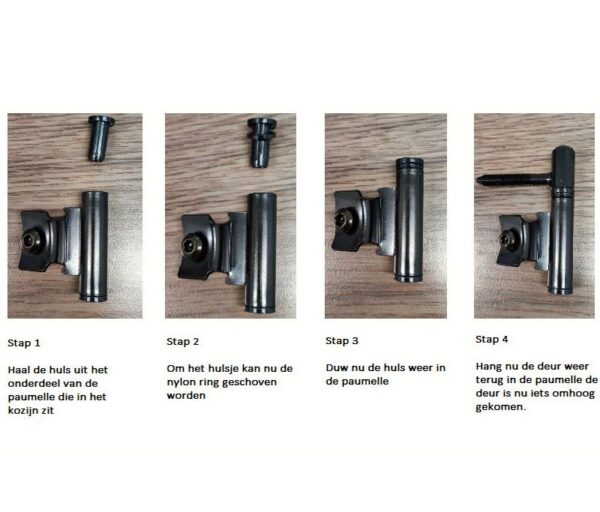 Stap 1

Haal de huls uit het onderdeel van de paumelle die in het kozijn zit

Stap 2

Om het hulsje kan nu de nylon ring geschoven worden

Stap 3

Duw nu de huls weer in de paumelle

Stap 4

Hang nu de deur weer terug in de paumelle de deur is nu iets omhoog gekomen.