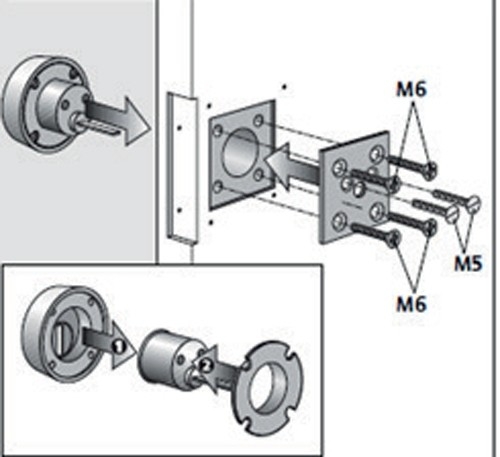 M6
M5
M6
1
2