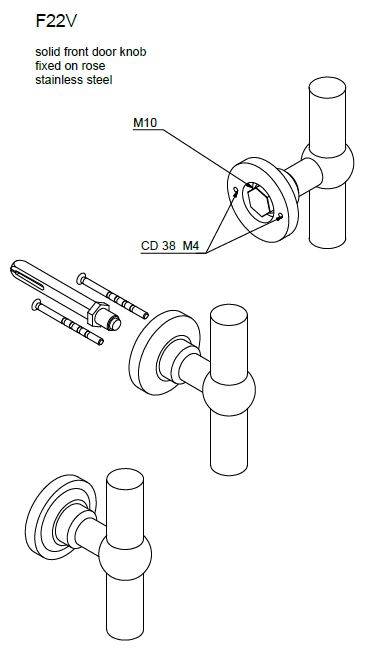 F22V

solid front door knob
fixed on rose
stainless steel

M10

CD 38 M4