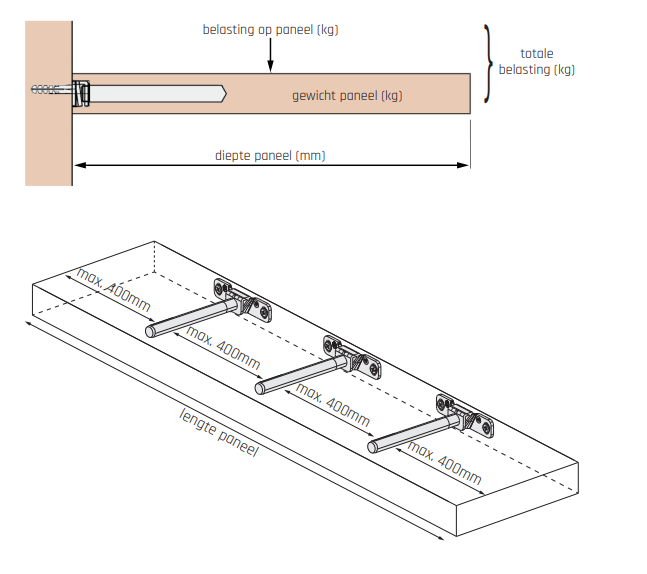 belasting op paneel (kg)

totale belasting (kg)

gewicht paneel (kg)

diepte paneel (mm)

max. 400mm

max. 400mm

max. 400mm

max. 400mm

lengte paneel