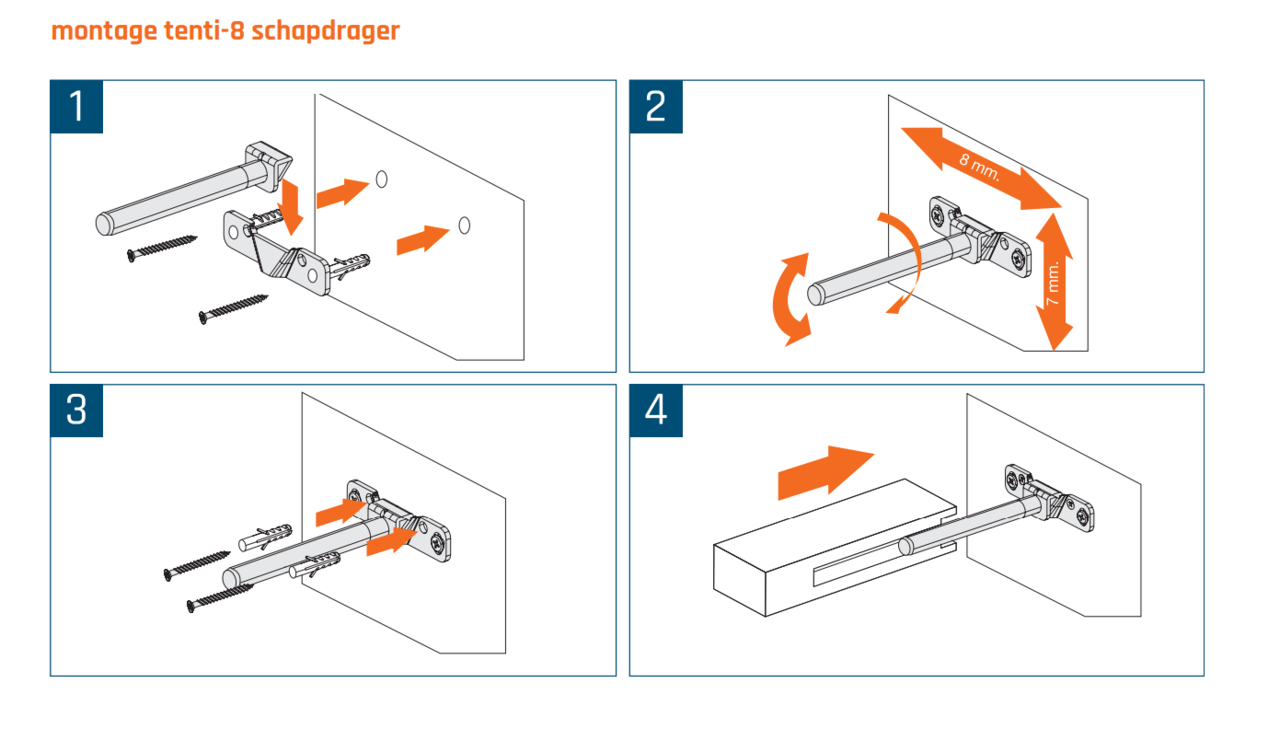 montage tenti-8 schapdrager

1

2

8 mm.

7 mm.

3

4