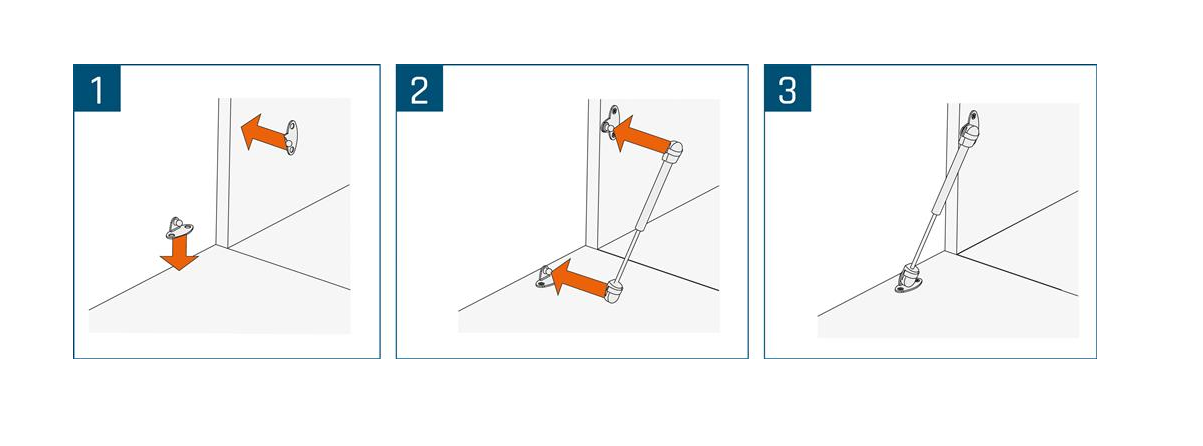 1

2

3