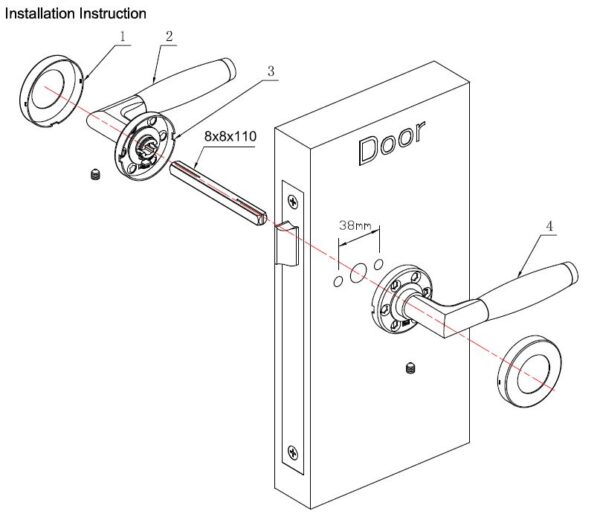 Installation Instruction

1
2
3
8x8x110
Door
38mm
4