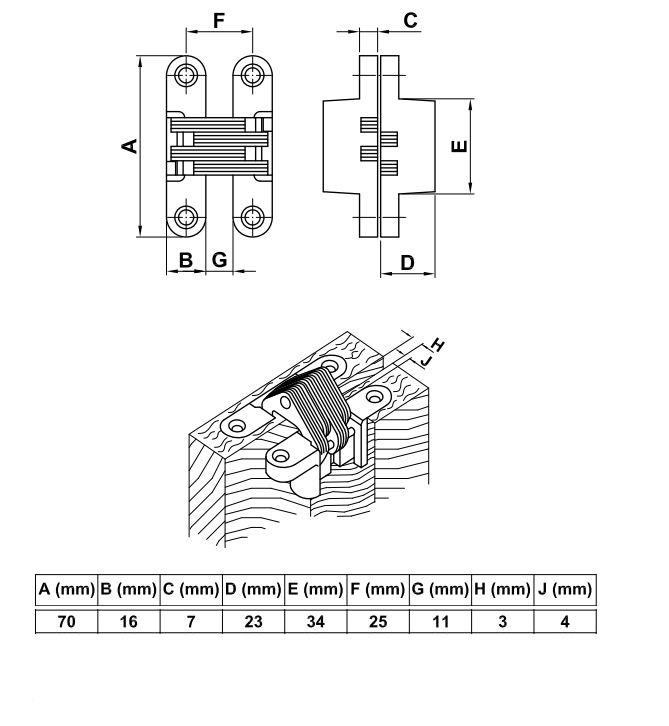 F

C

A

E

B G

D

J H

| A (mm) | B (mm) | C (mm) | D (mm) | E (mm) | F (mm) | G (mm) | H (mm) | J (mm) |
|---|---|---|---|---|---|---|---|---|
| 70 | 16 | 7 | 23 | 34 | 25 | 11 | 3 | 4 |