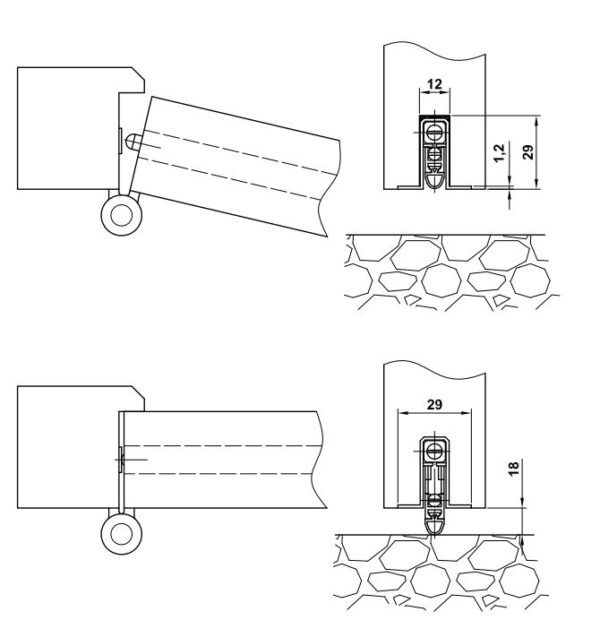 12

1,2

29

29

18