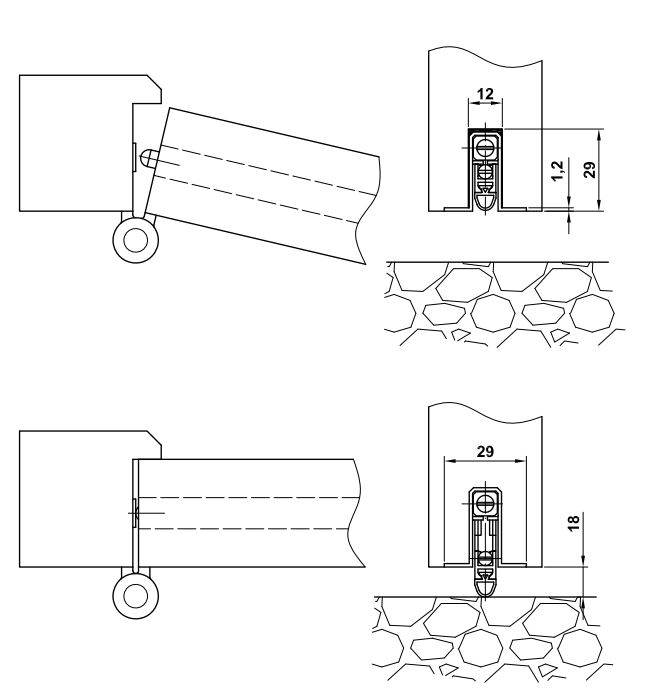 12
1,2
29
29
18