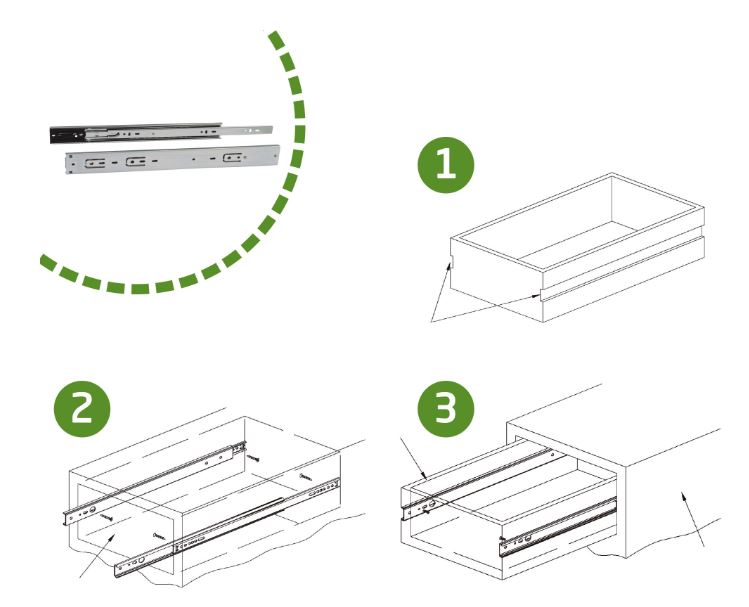 1

2

3