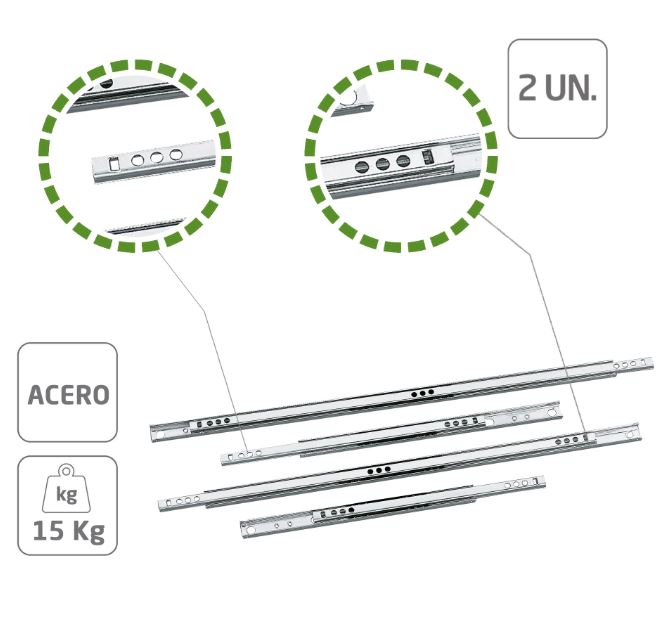 2 UN.

ACERO

kg
15 Kg