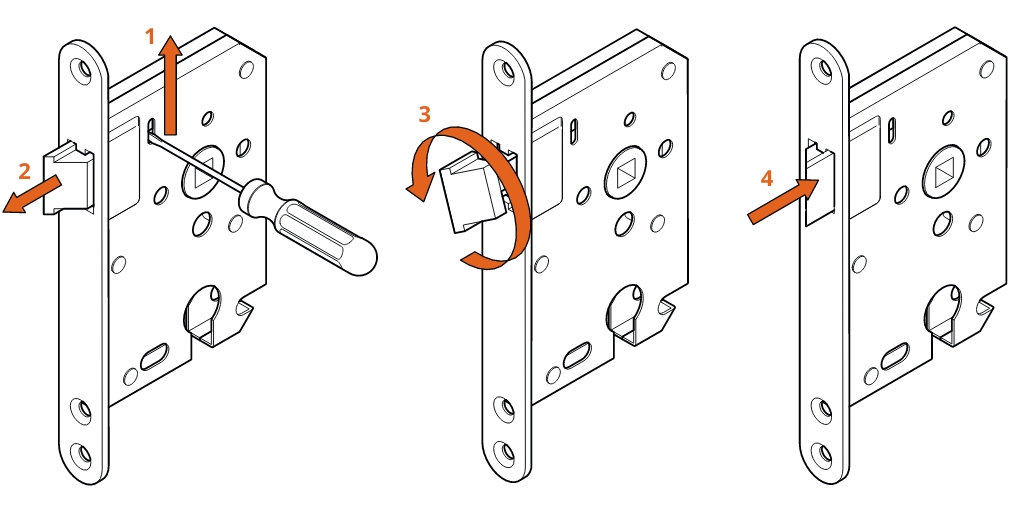 1
2
3
4