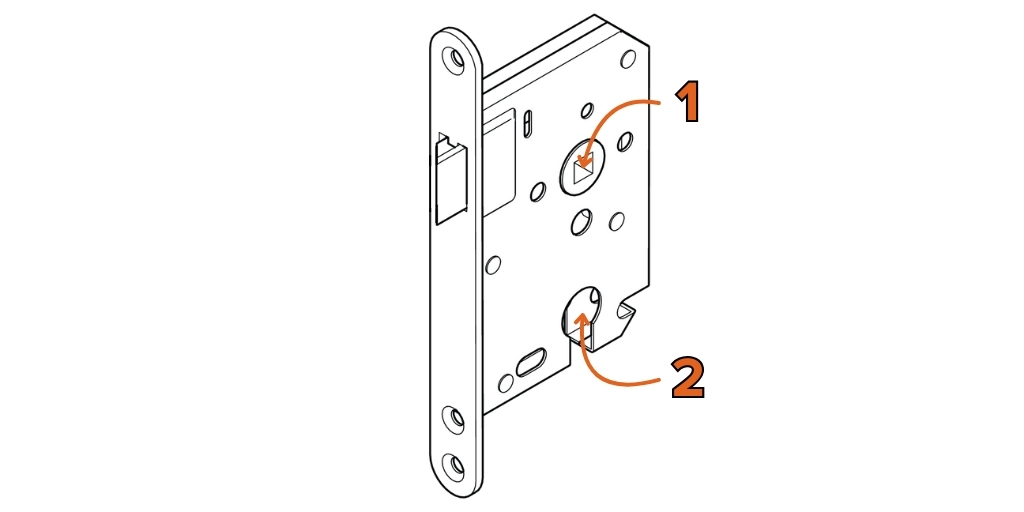 1
2