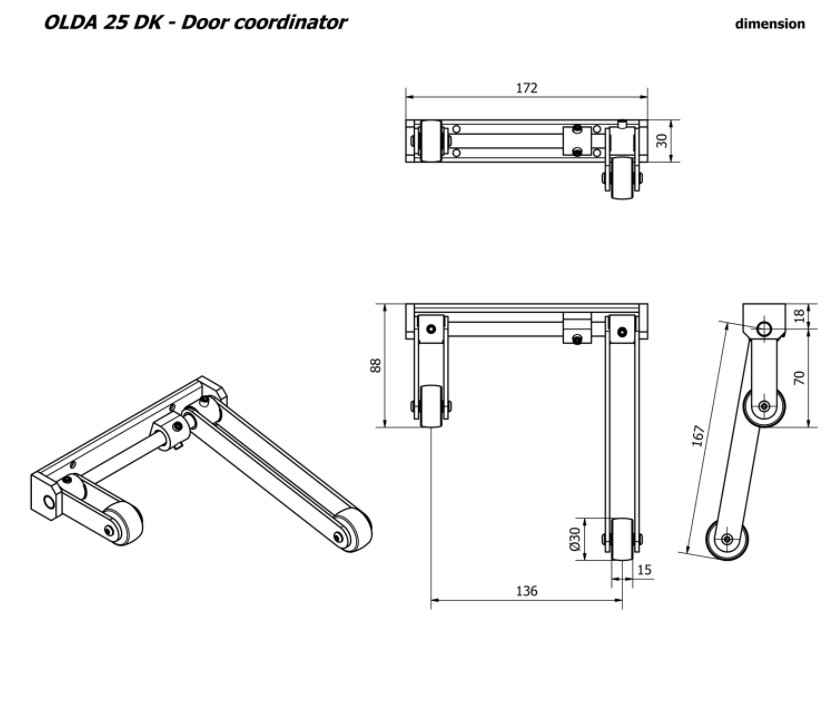 OLDA 25 DK - Door coordinator

dimension

172

30

88

18

70

167

Ø30

15

136