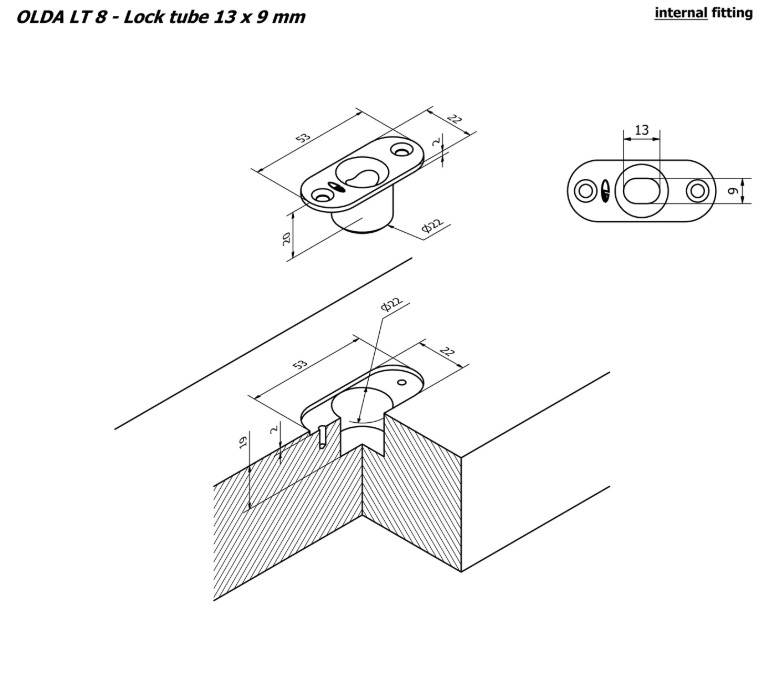 OLDA LT 8 - Lock tube 13 x 9 mm

internal fitting

53
22
2
20
Ø22

13
9

Ø22
53
22
19
2